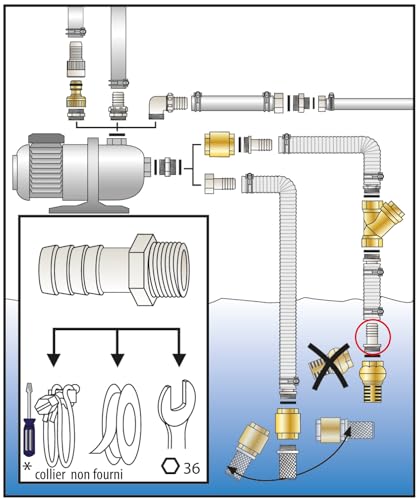 *
collier non fourni

36