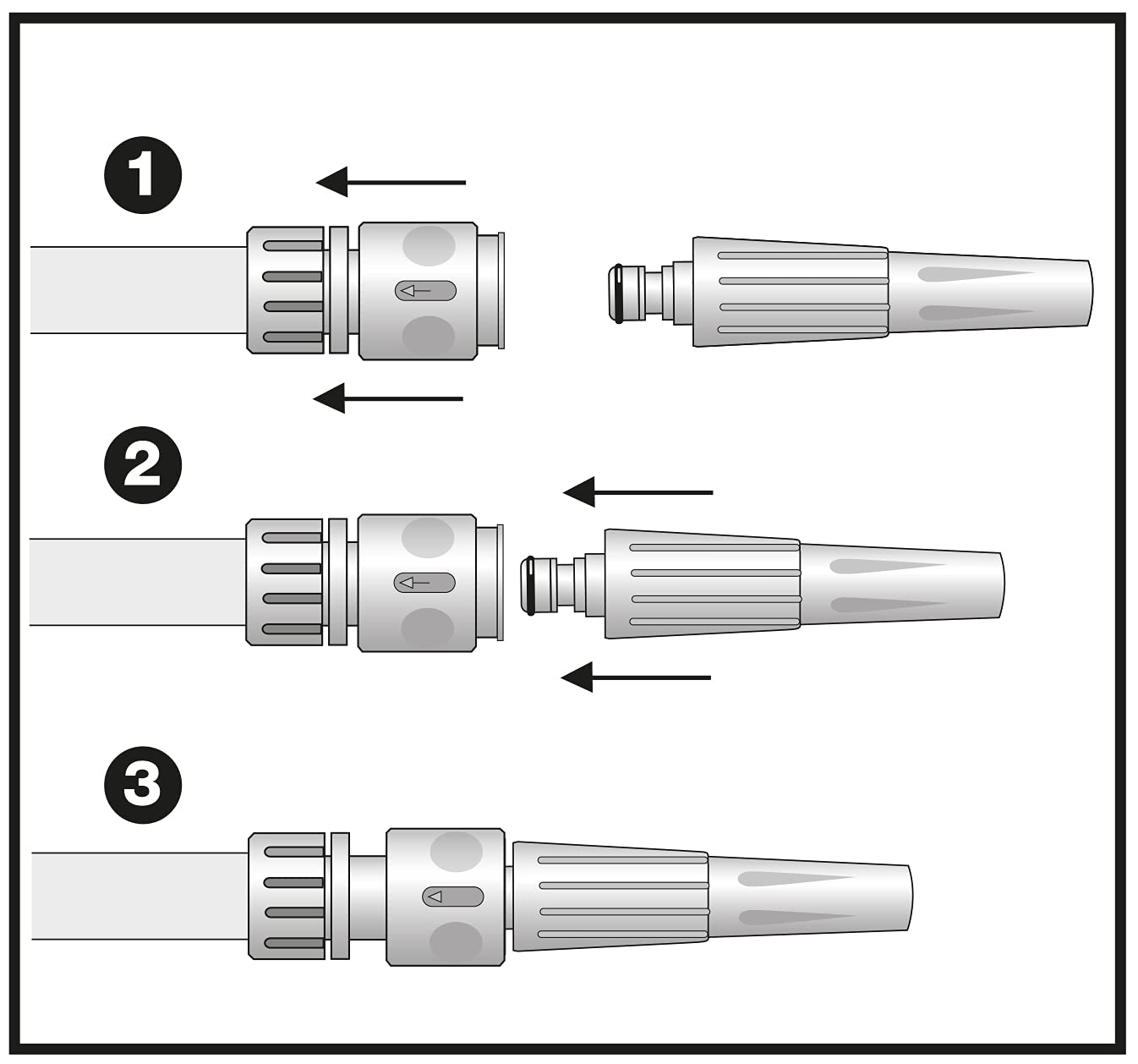 1

2

3